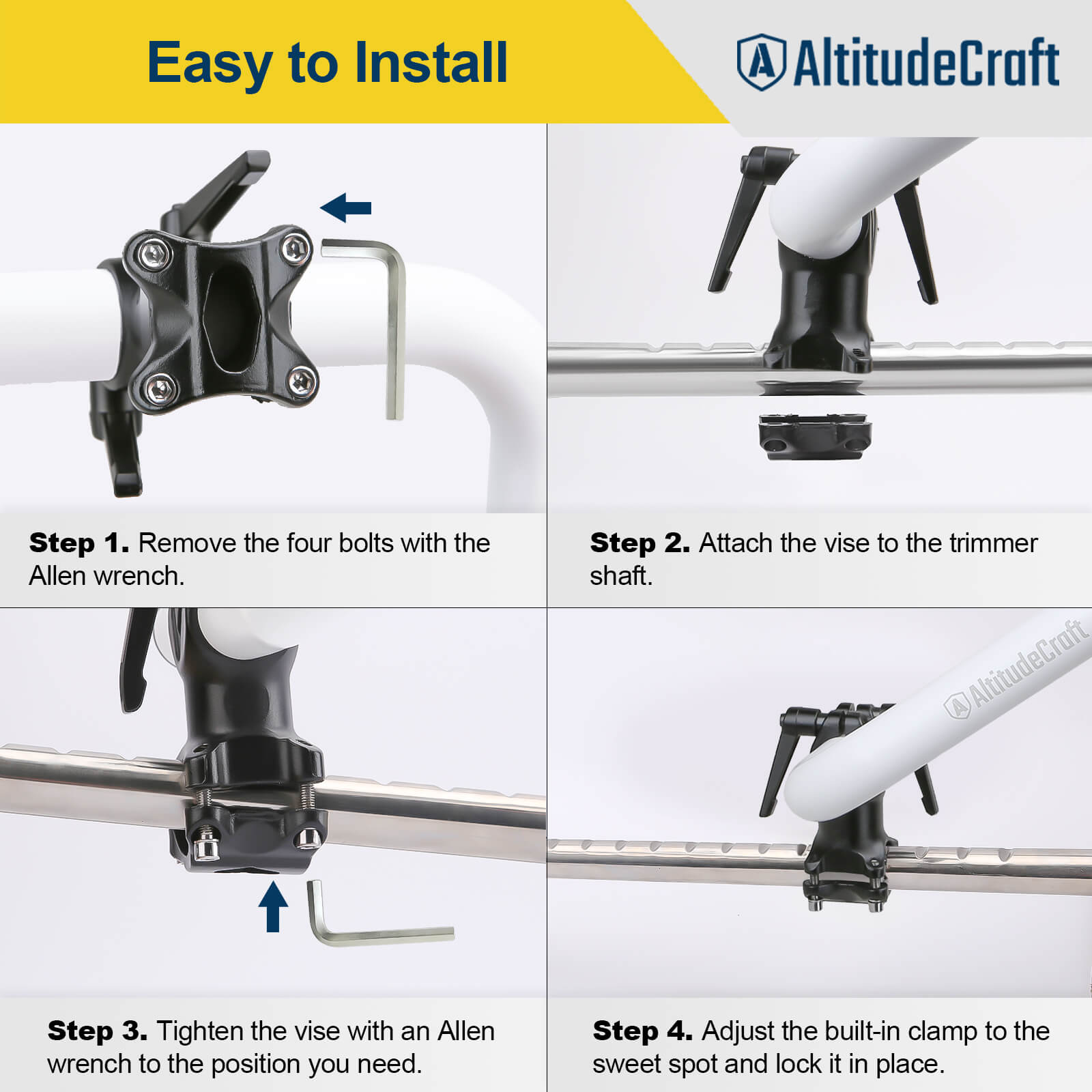 Easy to Install

AltitudeCraft

Step 1. Remove the four bolts with the Allen wrench.

Step 2. Attach the vise to the trimmer shaft.

AltitudeCraft

Step 3. Tighten the vise with an Allen wrench to the position you need.

Step 4. Adjust the built-in clamp to the sweet spot and lock it in place.